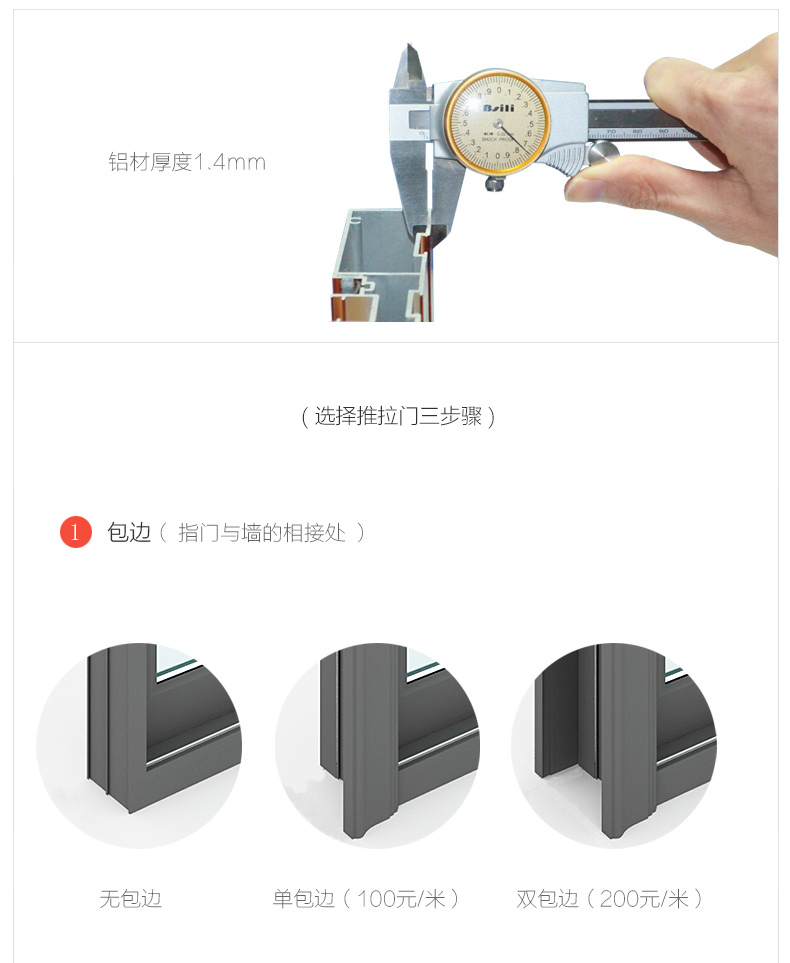 铝材厚度1.4mm

Bsili

SHOCK PROOF

（选择推拉门三步骤）

1 包边（ 指门与墙的相接处 ）

无包边

单包边（100元/米）

双包边（200元/米）