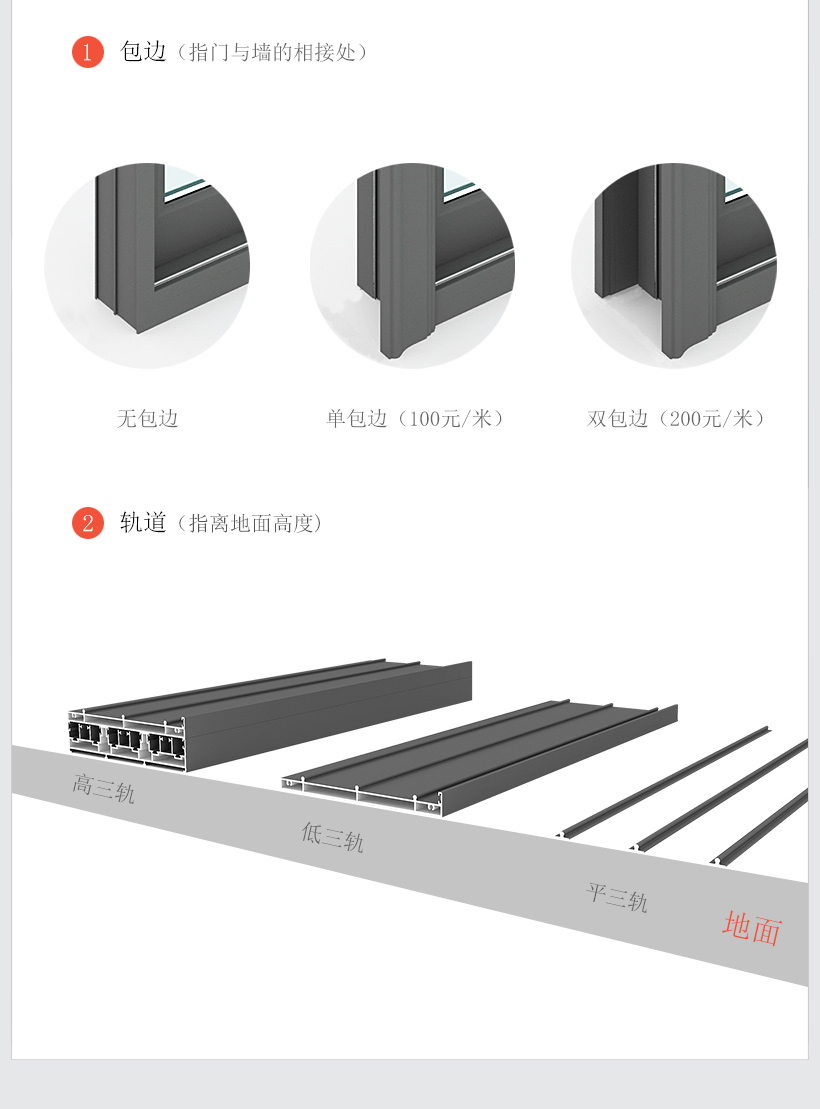 1 包边（指门与墙的相接处）

无包边

单包边（100元/米）

双包边（200元/米）

2 轨道（指离地面高度）

高三轨

低三轨

平三轨

地面