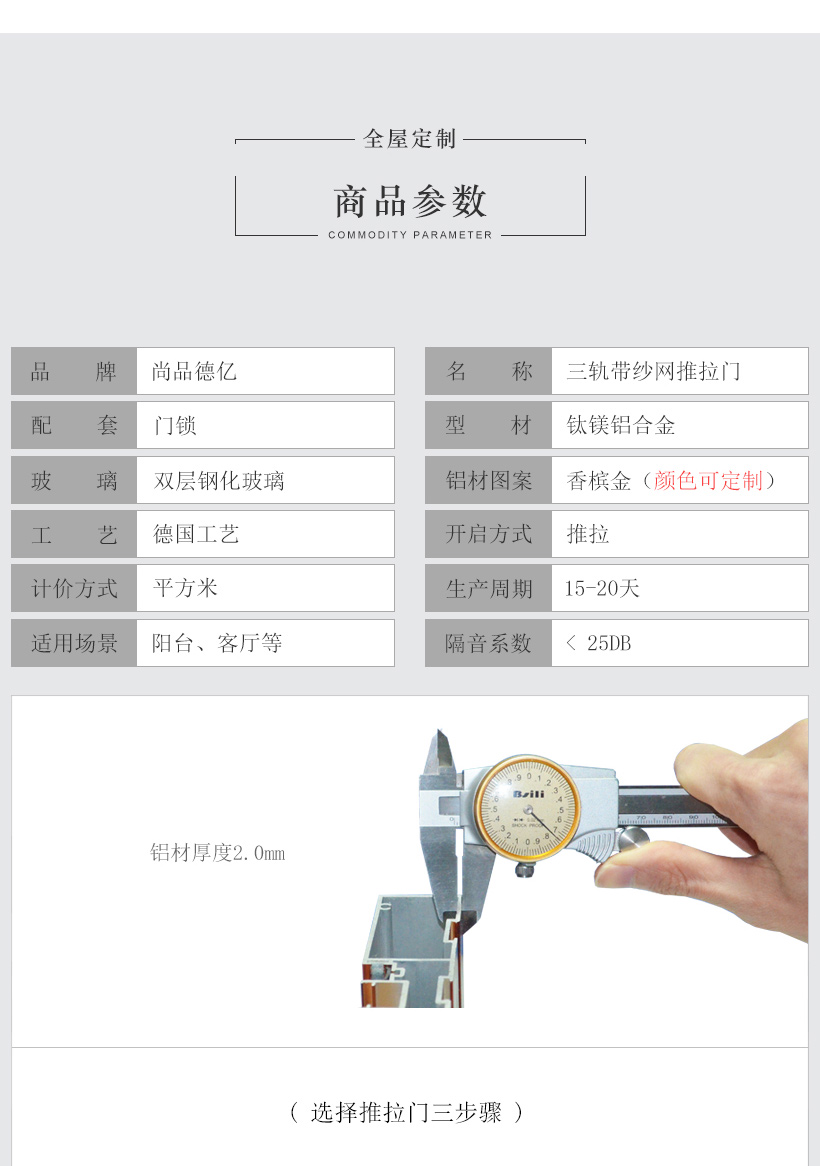 全屋定制

商品参数

COMMODITY PARAMETER

| 品　　牌 | 尚品德亿 |
|---|---|
| 配　　套 | 门锁 |
| 玻　　璃 | 双层钢化玻璃 |
| 工　　艺 | 德国工艺 |
| 计价方式 | 平方米 |
| 适用场景 | 阳台、客厅等 |

| 名　　称 | 三轨带纱网推拉门 |
|---|---|
| 型　　材 | 钛镁铝合金 |
| 铝材图案 | 香槟金（颜色可定制） |
| 开启方式 | 推拉 |
| 生产周期 | 15-20天 |
| 隔音系数 | < 25DB |

铝材厚度2.0mm

Bsili

SHOCK PROOF

（ 选择推拉门三步骤 ）