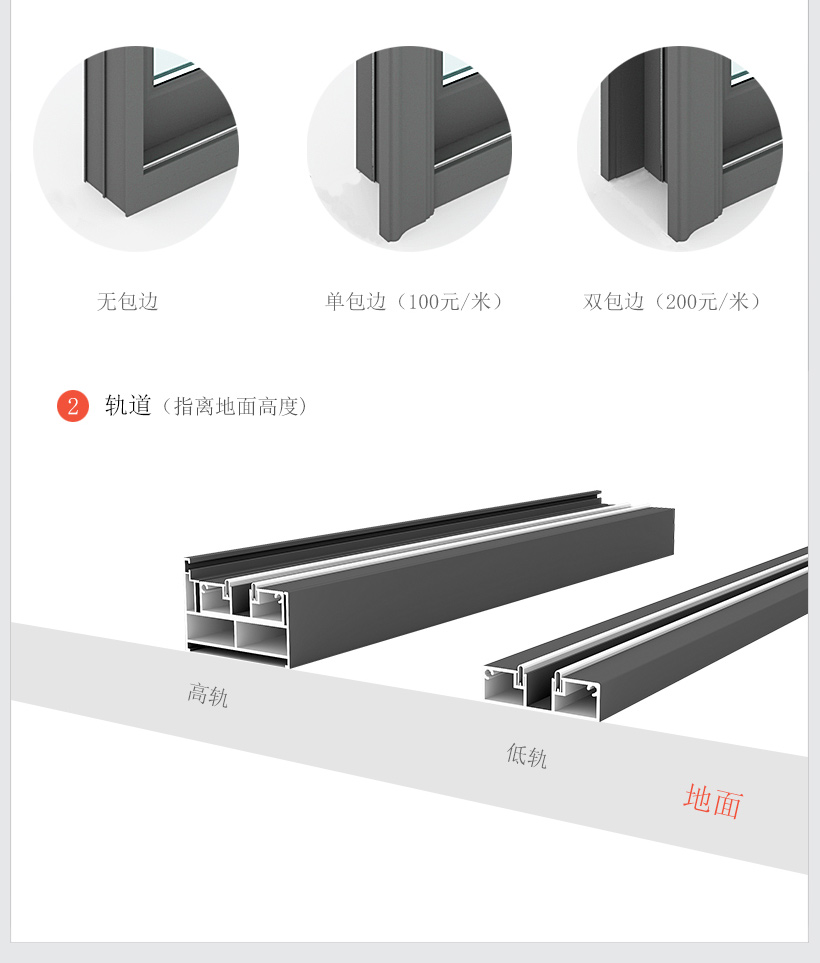 无包边

单包边（100元/米）

双包边（200元/米）

2 轨道（指离地面高度）

高轨

低轨

地面