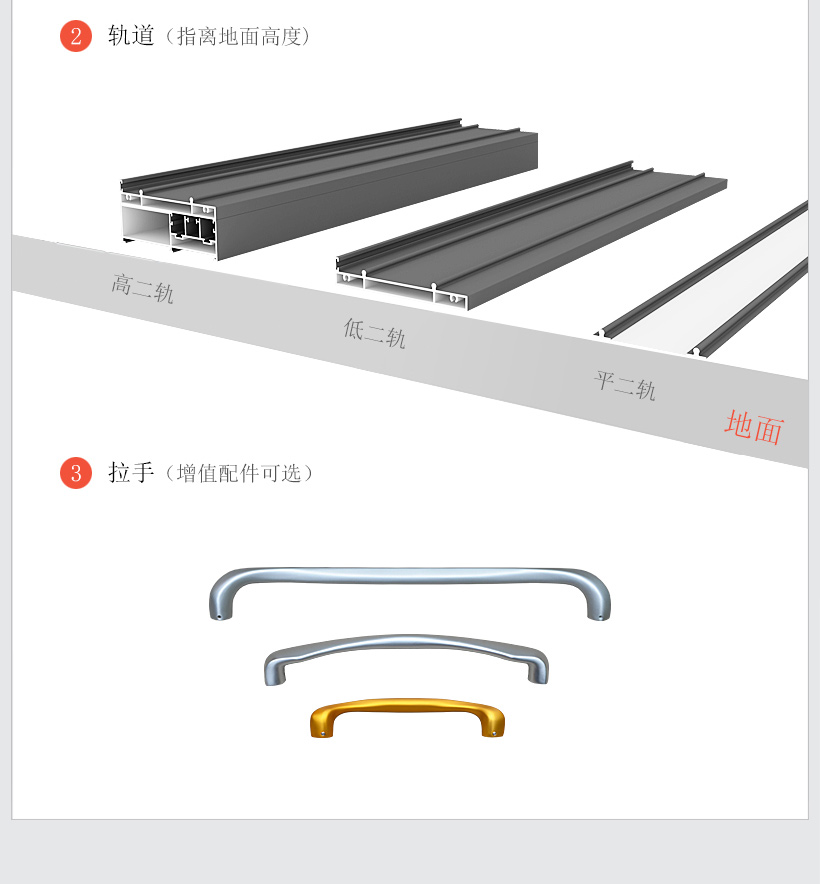 2 轨道（指离地面高度）

高二轨

低二轨

平二轨

地面

3 拉手（增值配件可选）